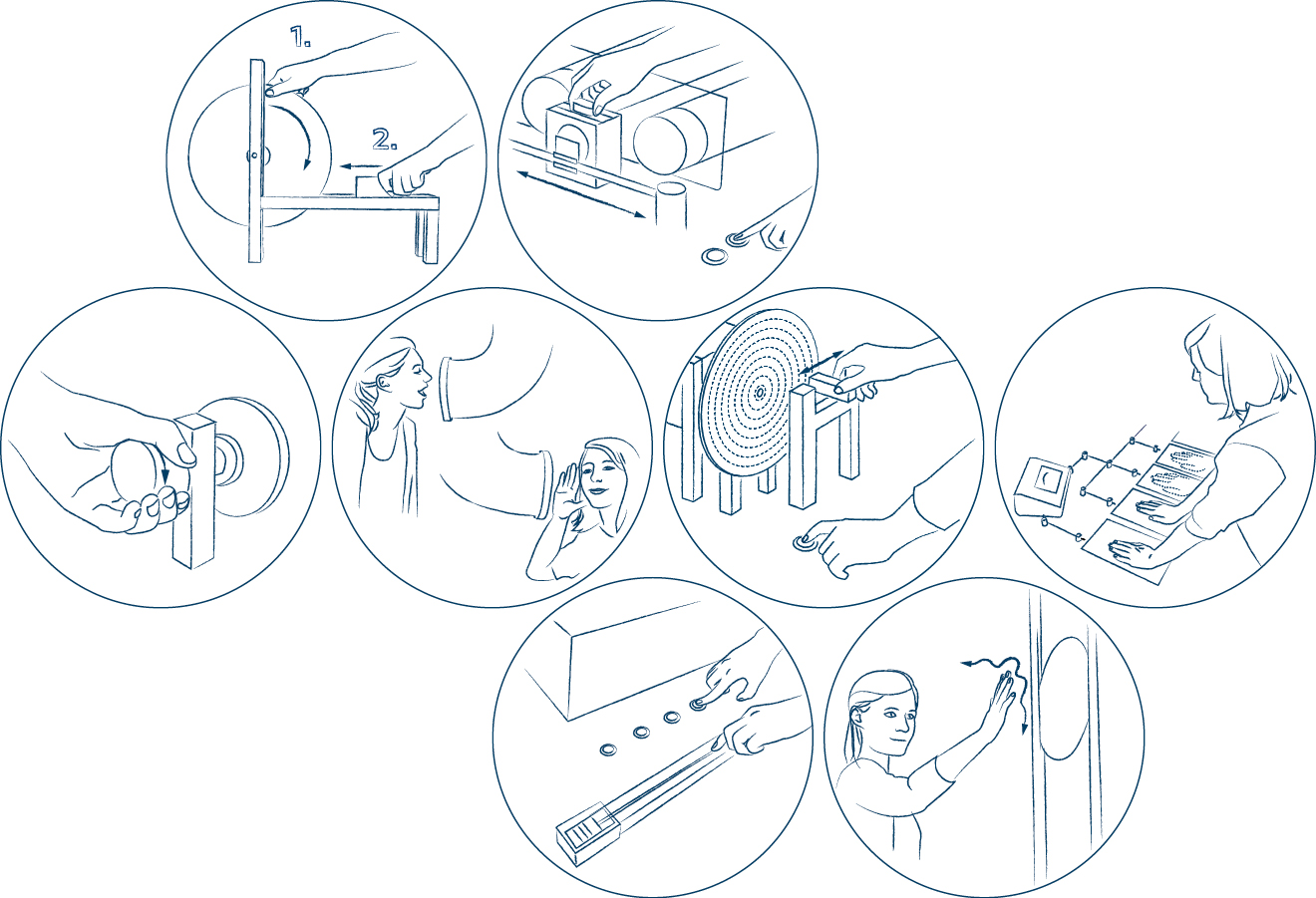 1.

2.